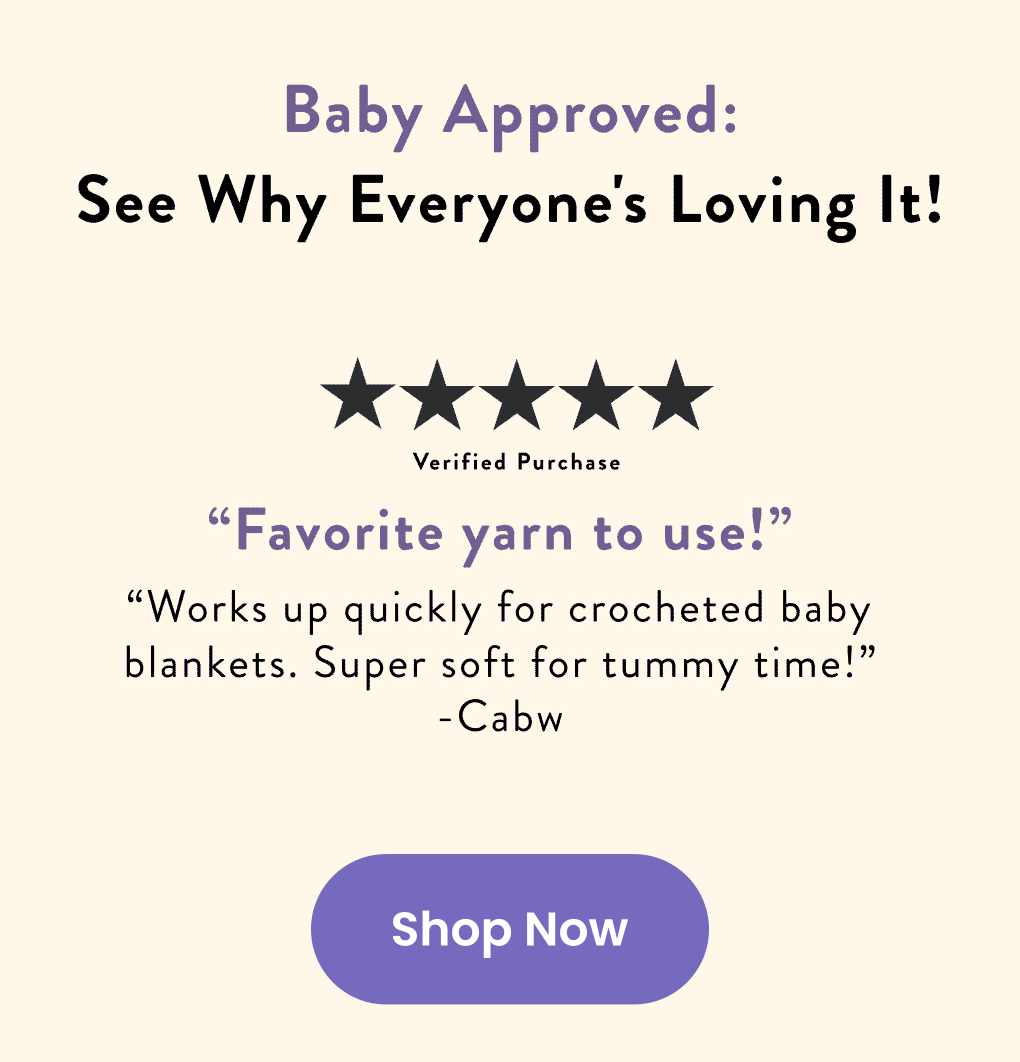 Baby Approved:
See Why Everyone's Loving It!

★★★★★
Verified Purchase

“Favorite yarn to use!”

“Works up quickly for crocheted baby blankets. Super soft for tummy time!”
-Cabw

Shop Now