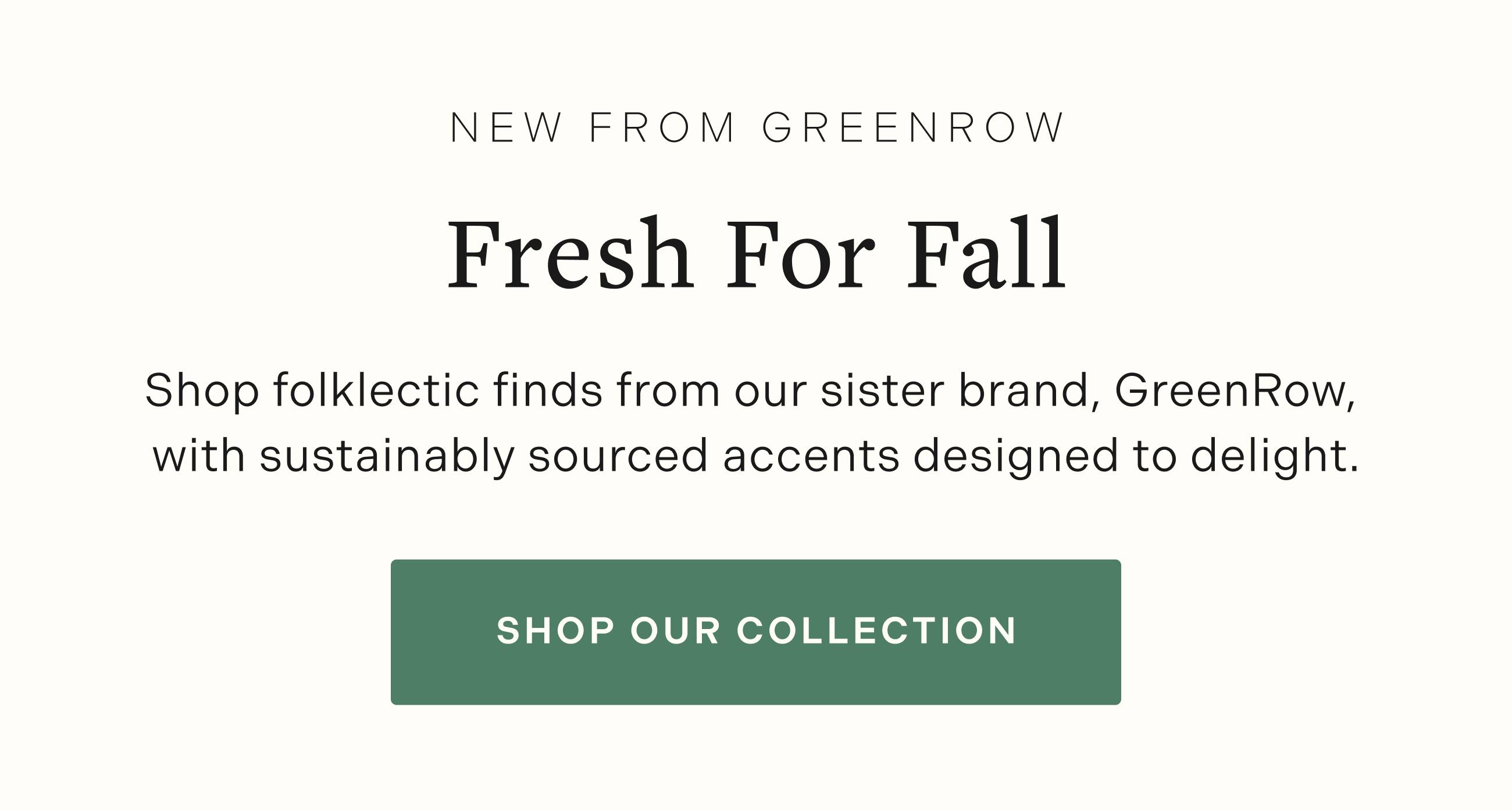 NEW FROM GREENROW

Fresh For Fall

Shop folklectic finds from our sister brand, GreenRow, with sustainably sourced accents designed to delight.

SHOP OUR COLLECTION