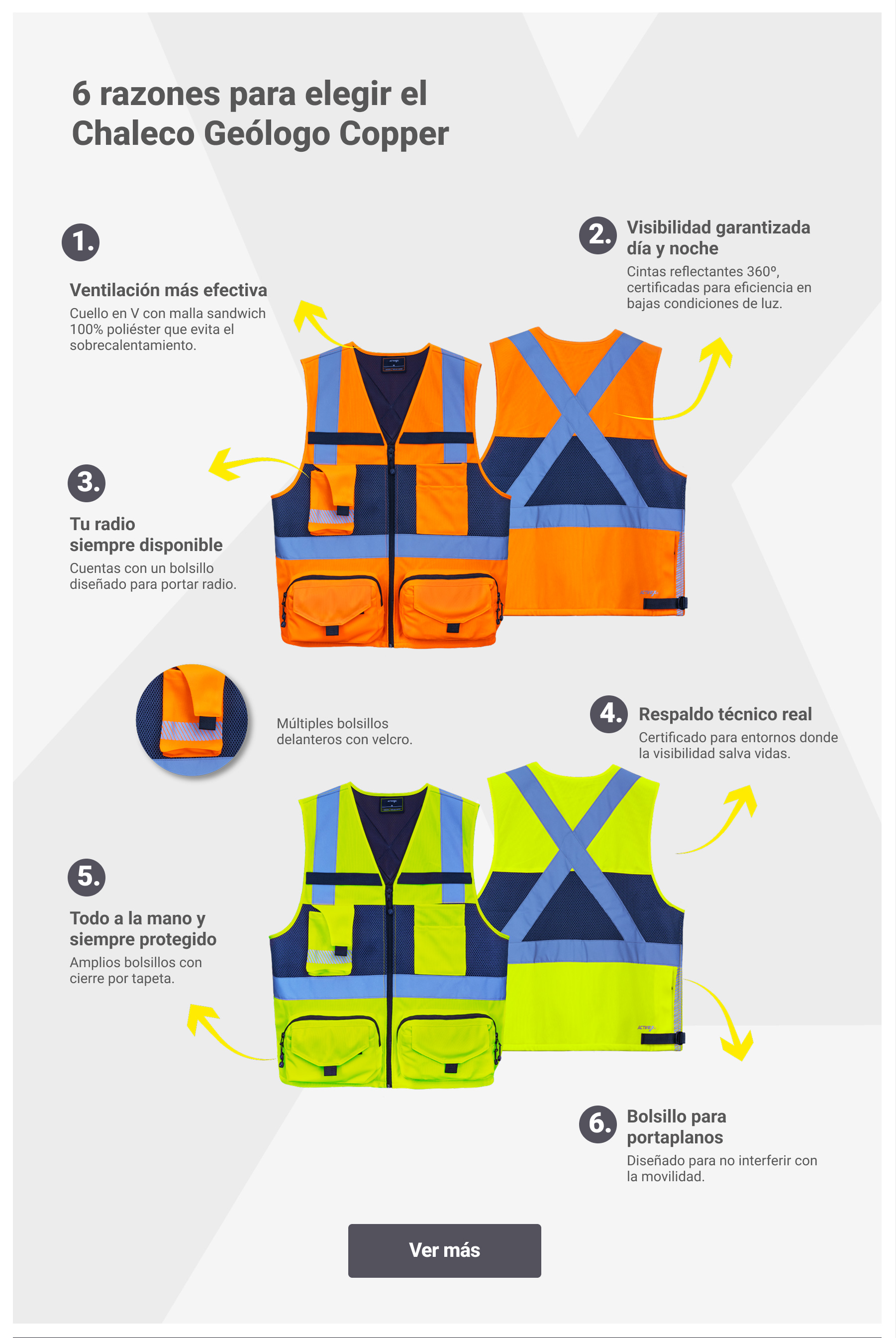 6 razones para elegir el Chaleco Geólogo Copper

1.

Ventilación más efectiva
Cuello en V con malla sandwich 100% poliéster que evita el sobrecalentamiento.

2. Visibilidad garantizada día y noche
Cintas reflectantes 360º, certificadas para eficiencia en bajas condiciones de luz.

3.

Tu radio siempre disponible
Cuentas con un bolsillo diseñado para portar radio.

Múltiples bolsillos delanteros con velcro.

4. Respaldo técnico real
Certificado para entornos donde la visibilidad salva vidas.

5.

Todo a la mano y siempre protegido
Amplios bolsillos con cierre por tapeta.

6. Bolsillo para portaplanos
Diseñado para no interferir con la movilidad.

Ver más