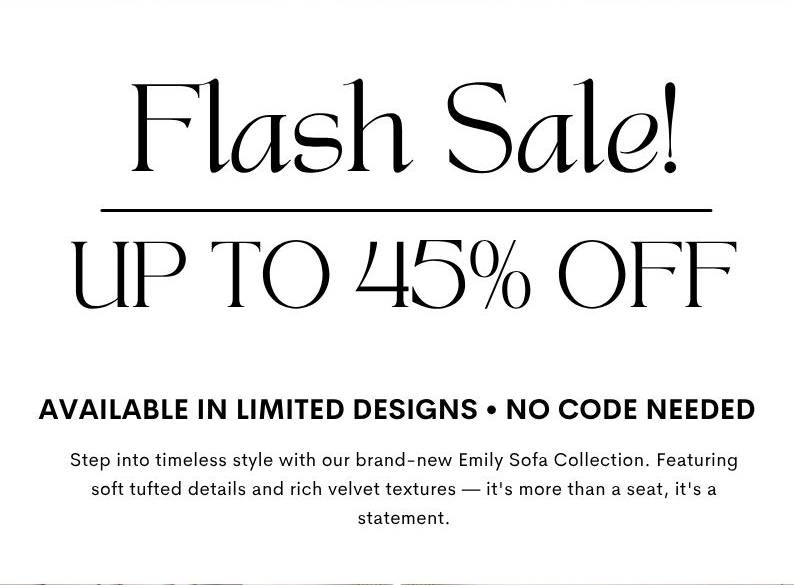 Flash Sale!

UP TO 45% OFF

AVAILABLE IN LIMITED DESIGNS • NO CODE NEEDED

Step into timeless style with our brand-new Emily Sofa Collection. Featuring soft tufted details and rich velvet textures — it's more than a seat, it's a statement.