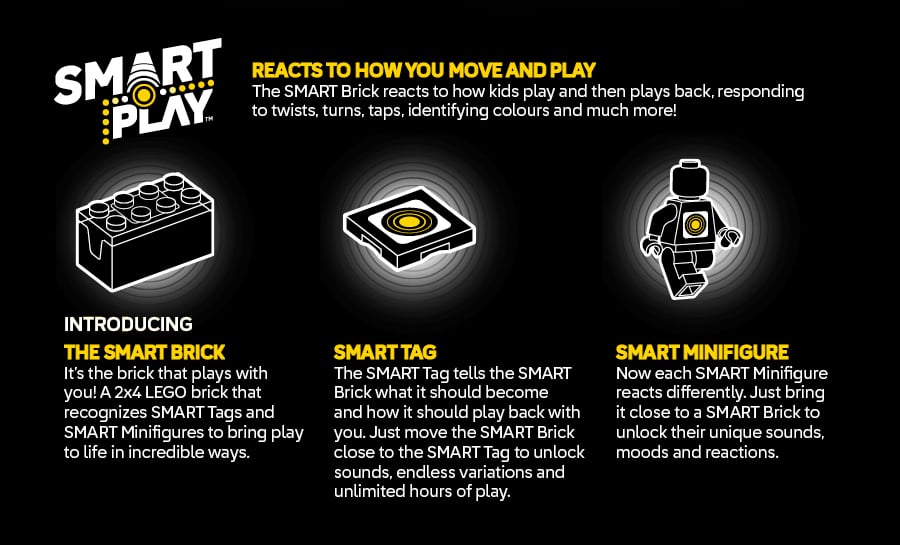 SMART PLAY™

REACTS TO HOW YOU MOVE AND PLAY
The SMART Brick reacts to how kids play and then plays back, responding to twists, turns, taps, identifying colours and much more!

INTRODUCING
THE SMART BRICK
It's the brick that plays with you! A 2x4 LEGO brick that recognizes SMART Tags and SMART Minifigures to bring play to life in incredible ways.

SMART TAG
The SMART Tag tells the SMART Brick what it should become and how it should play back with you. Just move the SMART Brick close to the SMART Tag to unlock sounds, endless variations and unlimited hours of play.

SMART MINIFIGURE
Now each SMART Minifigure reacts differently. Just bring it close to a SMART Brick to unlock their unique sounds, moods and reactions.