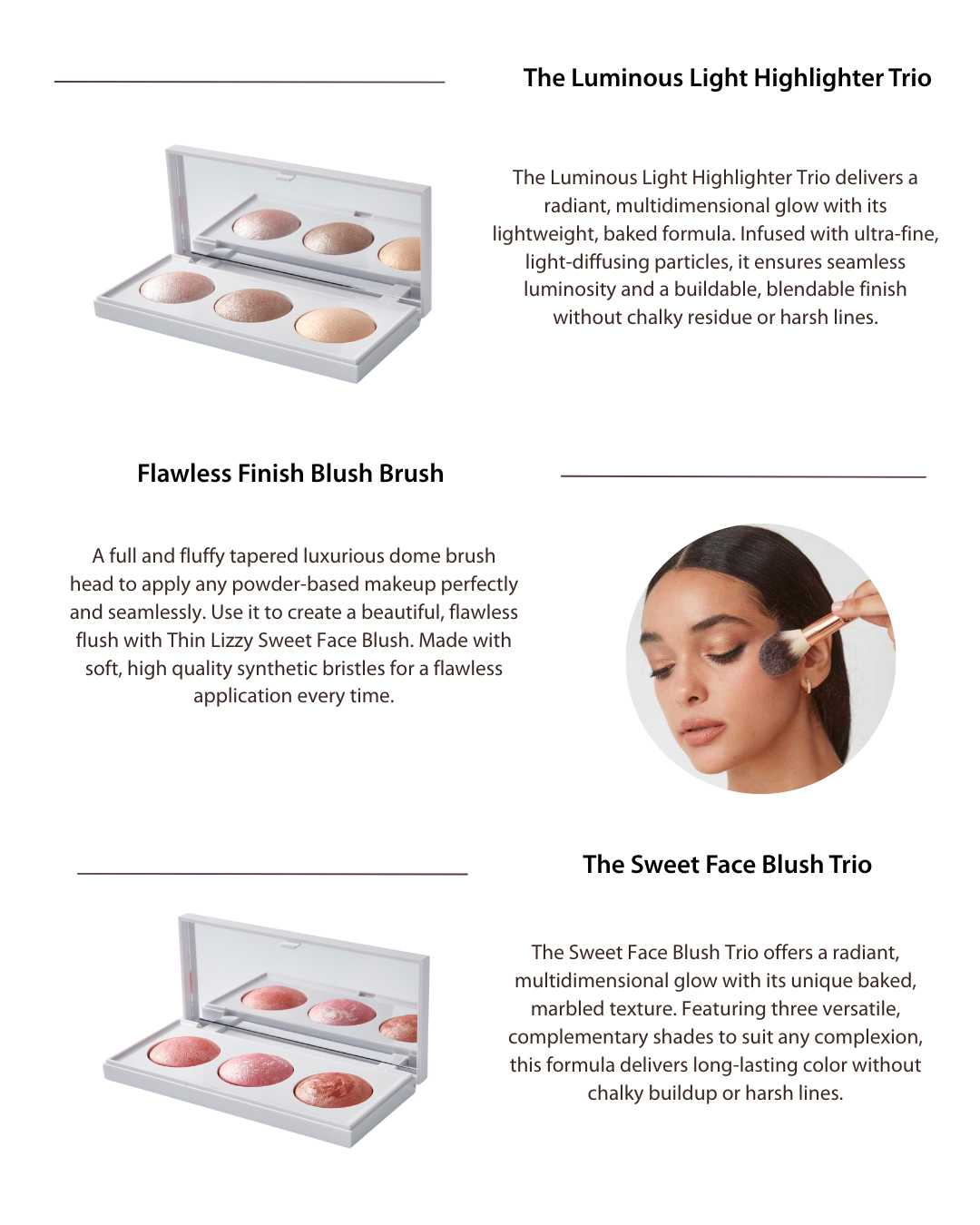 The Luminous Light Highlighter Trio

The Luminous Light Highlighter Trio delivers a radiant, multidimensional glow with its lightweight, baked formula. Infused with ultra-fine, light-diffusing particles, it ensures seamless luminosity and a buildable, blendable finish without chalky residue or harsh lines.

Flawless Finish Blush Brush

A full and fluffy tapered luxurious dome brush head to apply any powder-based makeup perfectly and seamlessly. Use it to create a beautiful, flawless flush with Thin Lizzy Sweet Face Blush. Made with soft, high quality synthetic bristles for a flawless application every time.

The Sweet Face Blush Trio

The Sweet Face Blush Trio offers a radiant, multidimensional glow with its unique baked, marbled texture. Featuring three versatile, complementary shades to suit any complexion, this formula delivers long-lasting color without chalky buildup or harsh lines.