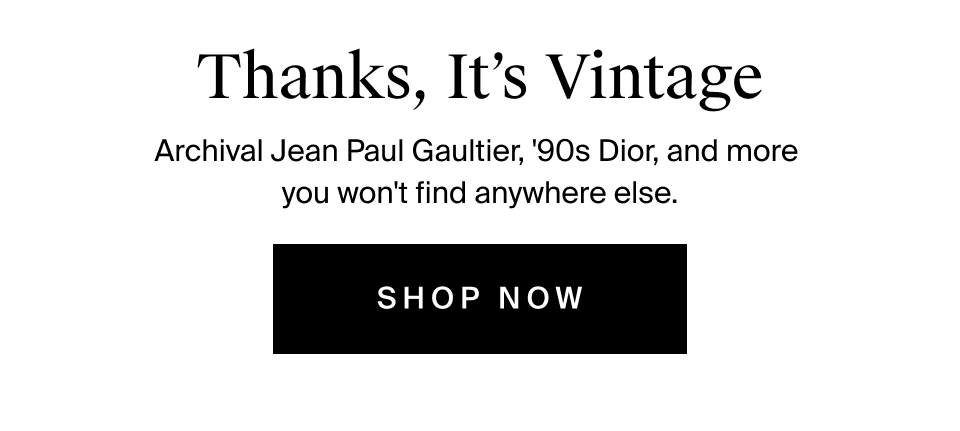 Thanks, It's Vintage

Archival Jean Paul Gaultier, '90s Dior, and more you won't find anywhere else.

SHOP NOW