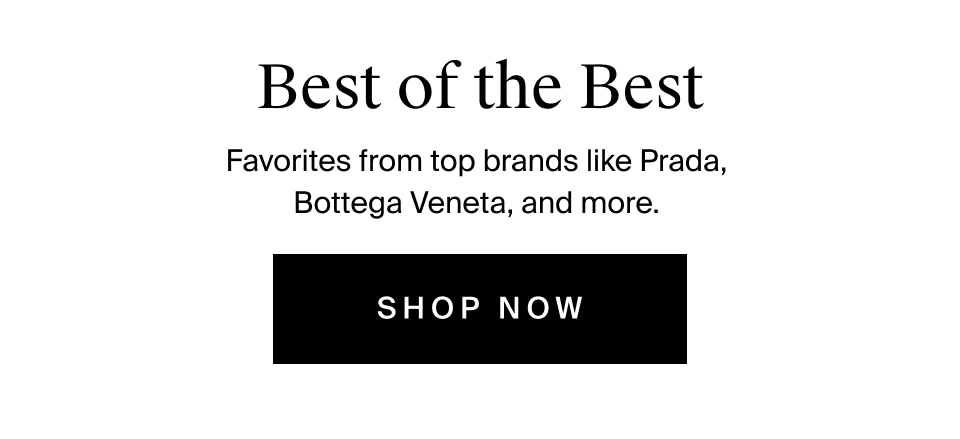 Best of the Best

Favorites from top brands like Prada, Bottega Veneta, and more.

SHOP NOW