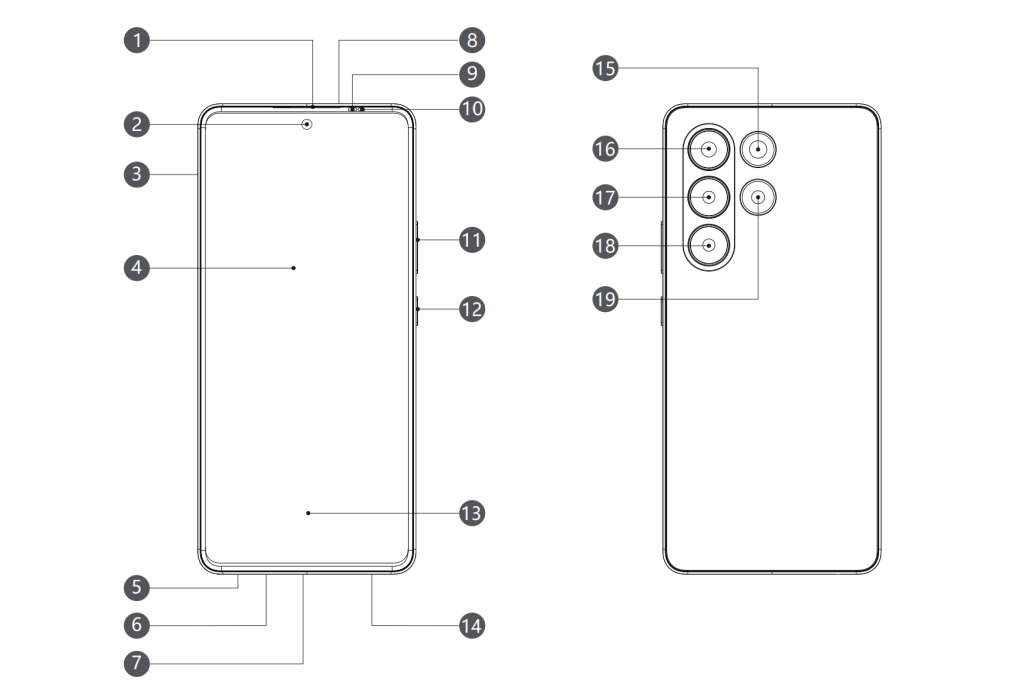 1
2
3
4
5
6
7
8
9
10
11
12
13
14
15
16
17
18
19