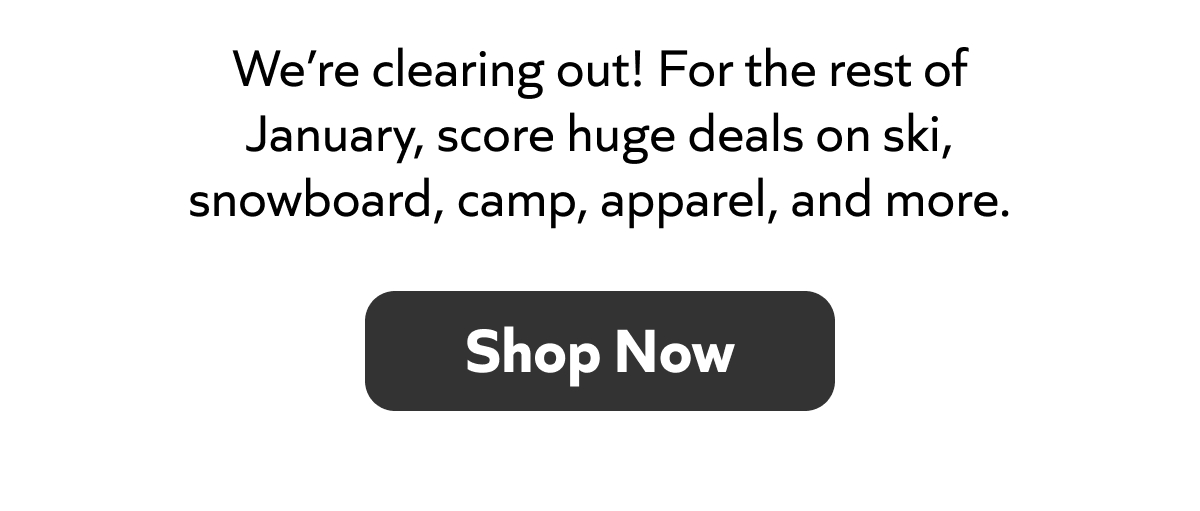 We’re clearing out! For the rest of January, score huge deals on ski, snowboard, camp, apparel, and more.

Shop Now