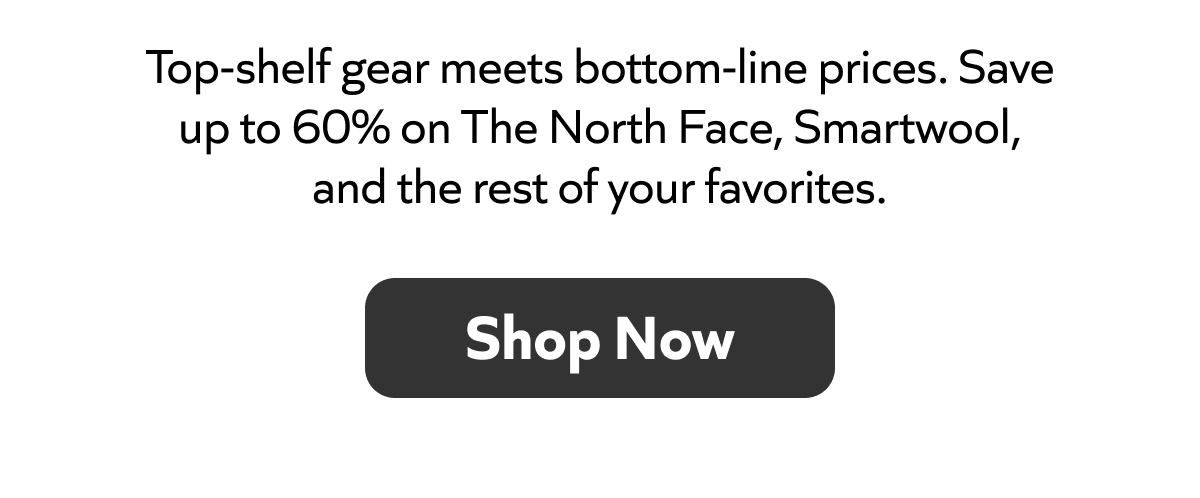 Top-shelf gear meets bottom-line prices. Save up to 60% on The North Face, Smartwool, and the rest of your favorites.

Shop Now