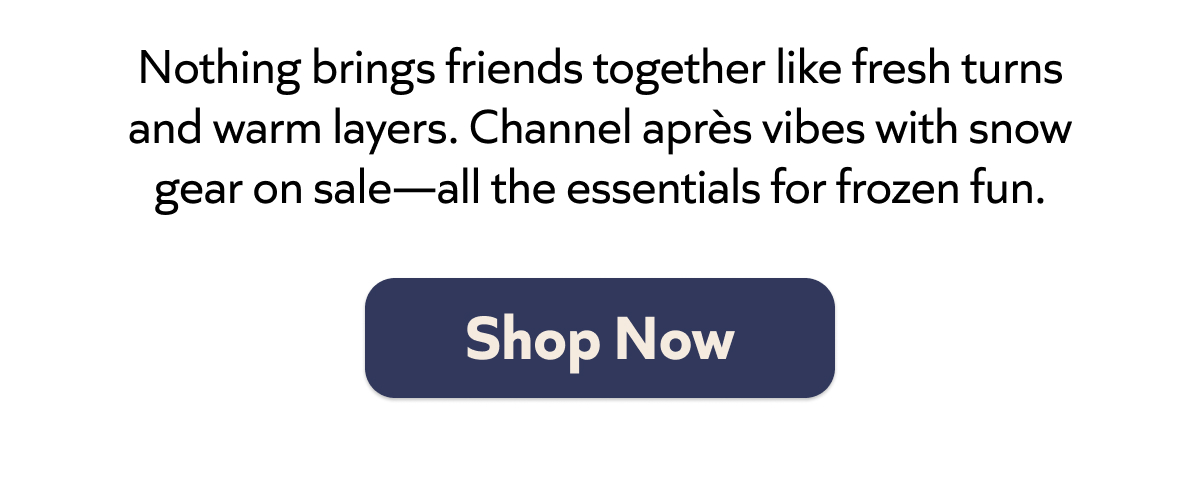 Nothing brings friends together like fresh turns and warm layers. Channel après vibes with snow gear on sale—all the essentials for frozen fun.

Shop Now