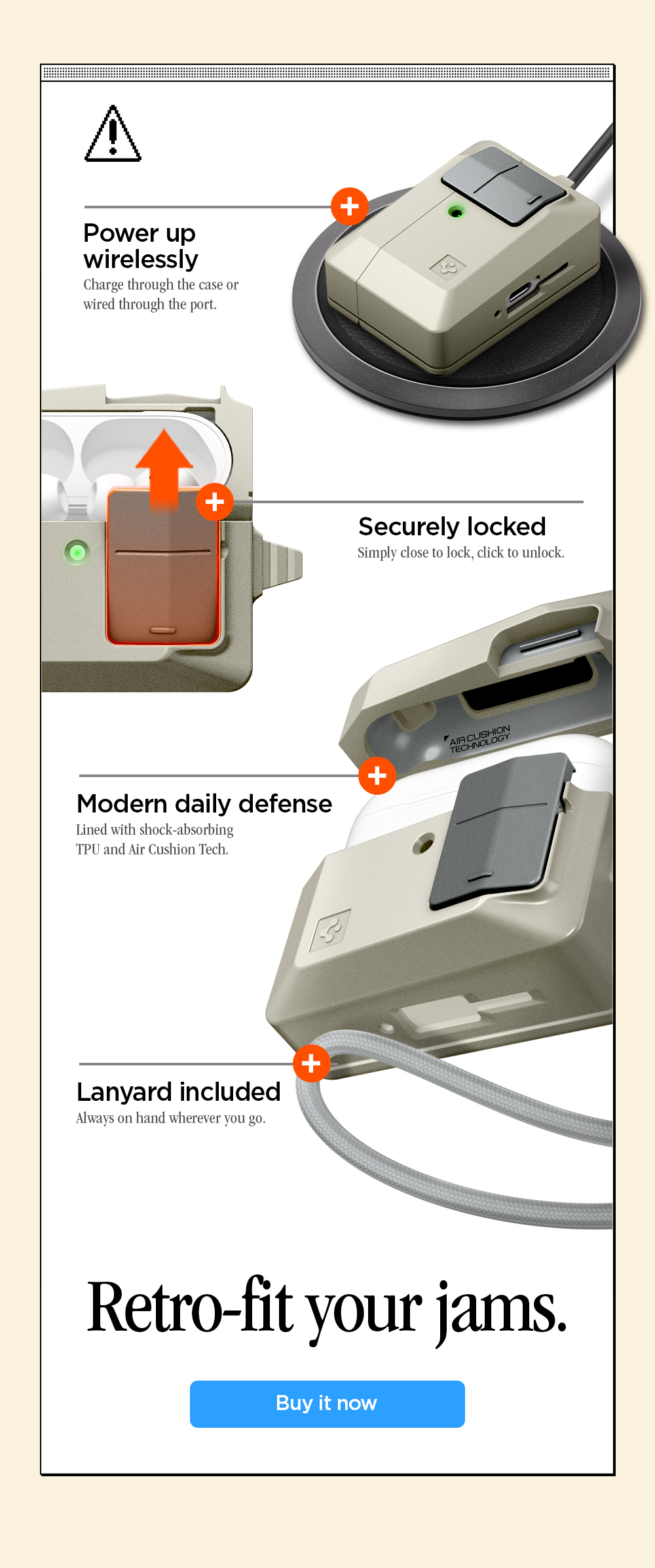 Power up wirelessly

Charge through the case or wired through the port.

Securely locked

Simply close to lock, click to unlock.

AIR CUSHION TECHNOLOGY

Modern daily defense

Lined with shock-absorbing TPU and Air Cushion Tech.

Lanyard included

Always on hand wherever you go.

Retro-fit your jams.

Buy it now