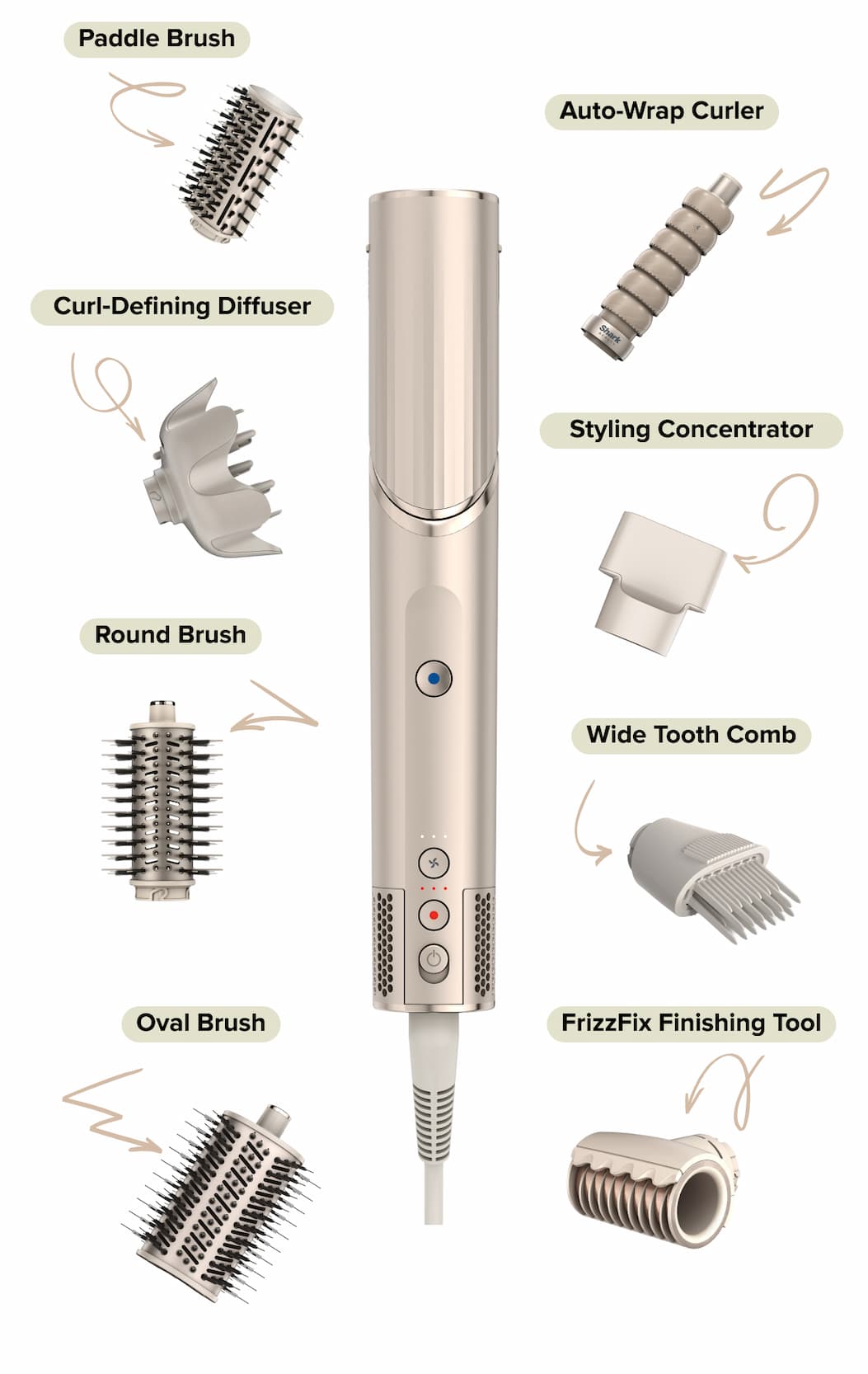 Paddle Brush

Auto-Wrap Curler

Shark

Curl-Defining Diffuser

Styling Concentrator

Round Brush

Wide Tooth Comb

Oval Brush

FrizzFix Finishing Tool