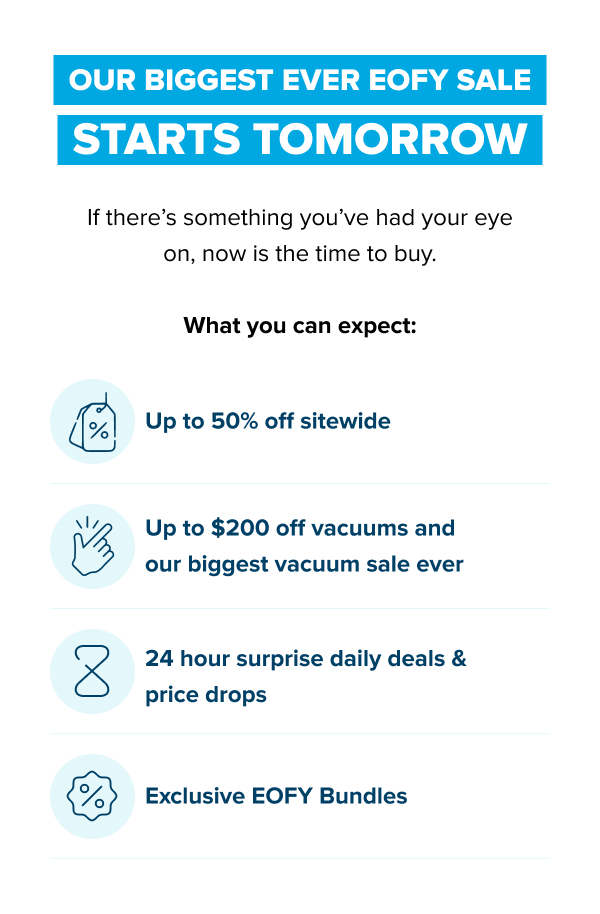 OUR BIGGEST EVER EOFY SALE
STARTS TOMORROW

If there's something you've had your eye on, now is the time to buy.

What you can expect:

Up to 50% off sitewide

Up to $200 off vacuums and our biggest vacuum sale ever

24 hour surprise daily deals & price drops

Exclusive EOFY Bundles