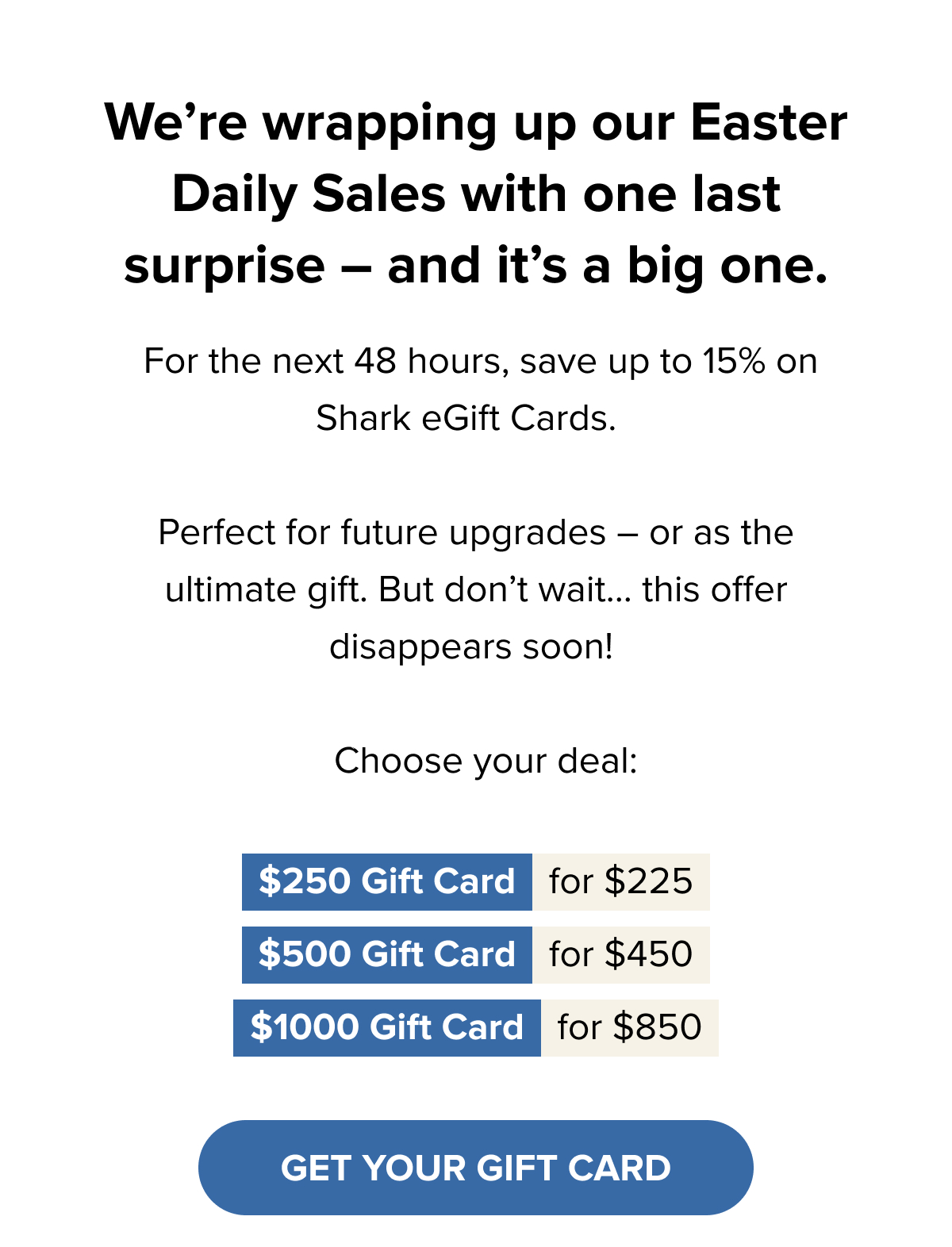 We're wrapping up our Easter Daily Sales with one last surprise – and it's a big one.

For the next 48 hours, save up to 15% on Shark eGift Cards.

Perfect for future upgrades – or as the ultimate gift. But don't wait... this offer disappears soon!

Choose your deal:

$250 Gift Card for $225

$500 Gift Card for $450

$1000 Gift Card for $850

GET YOUR GIFT CARD