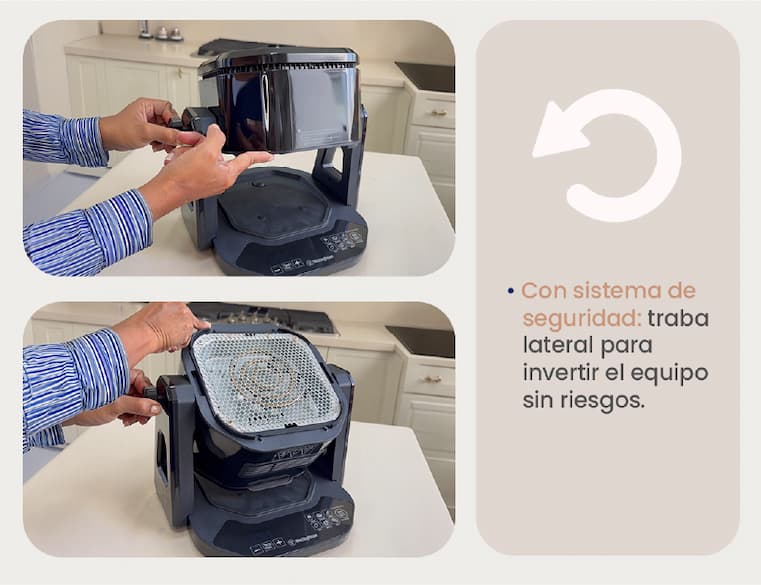 • Con sistema de seguridad: traba lateral para invertir el equipo sin riesgos.