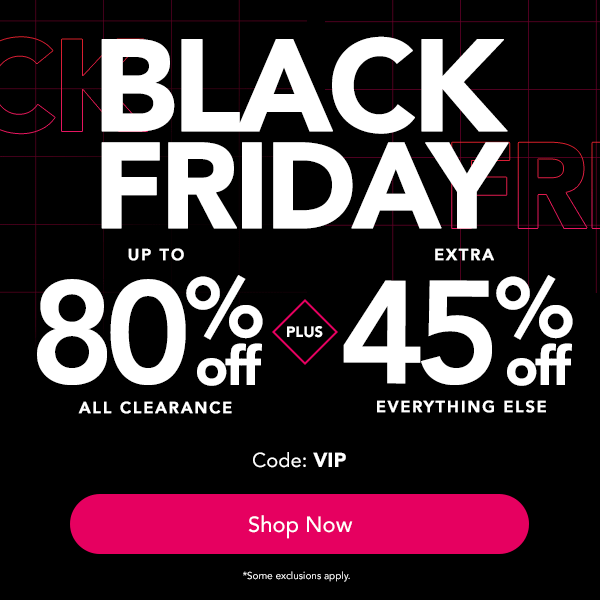 BLACK FRIDAY

UP TO
80% off
ALL CLEARANCE

PLUS

EXTRA
45% off
EVERYTHING ELSE

Code: VIP

Shop Now

*Some exclusions apply.