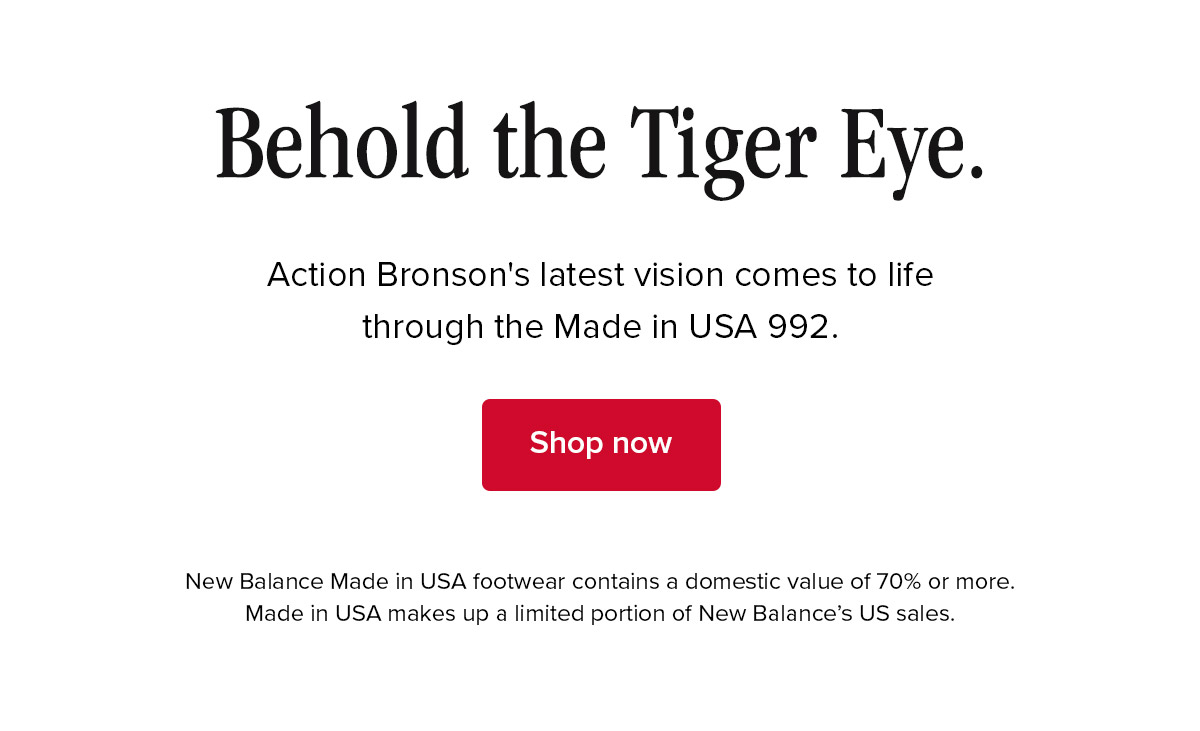 Behold the Tiger Eye.

Action Bronson's latest vision comes to life through the Made in USA 992.

Shop now

New Balance Made in USA footwear contains a domestic value of 70% or more. Made in USA makes up a limited portion of New Balance's US sales.