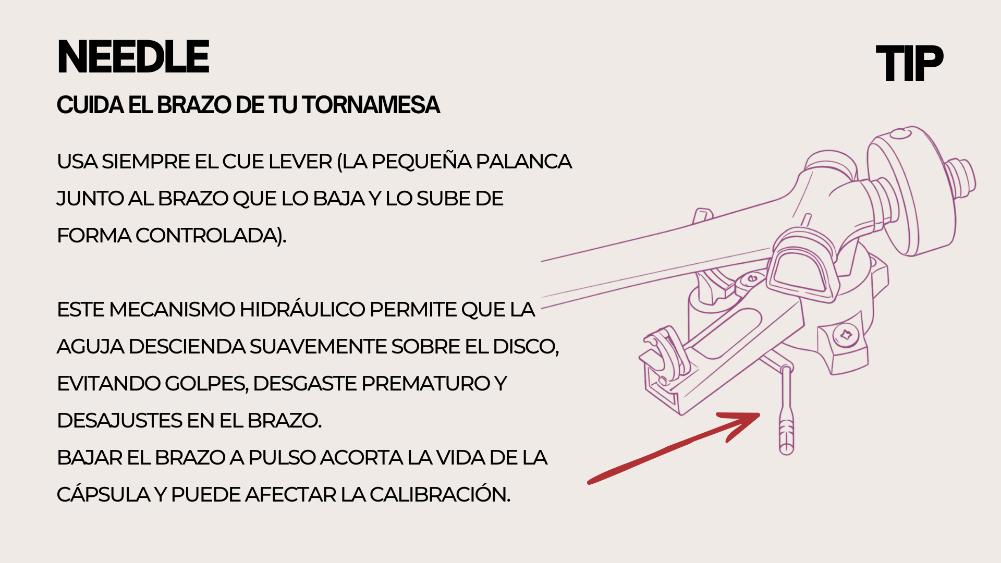 NEEDLE

TIP

CUIDA EL BRAZO DE TU TORNAMESA

USA SIEMPRE EL CUE LEVER (LA PEQUEÑA PALANCA JUNTO AL BRAZO QUE LO BAJA Y LO SUBE DE FORMA CONTROLADA).

ESTE MECANISMO HIDRÁULICO PERMITE QUE LA AGUJA DESCIENDA SUAVEMENTE SOBRE EL DISCO, EVITANDO GOLPES, DESGASTE PREMATURO Y DESAJUSTES EN EL BRAZO.
BAJAR EL BRAZO A PULSO ACORTA LA VIDA DE LA CÁPSULA Y PUEDE AFECTAR LA CALIBRACIÓN.