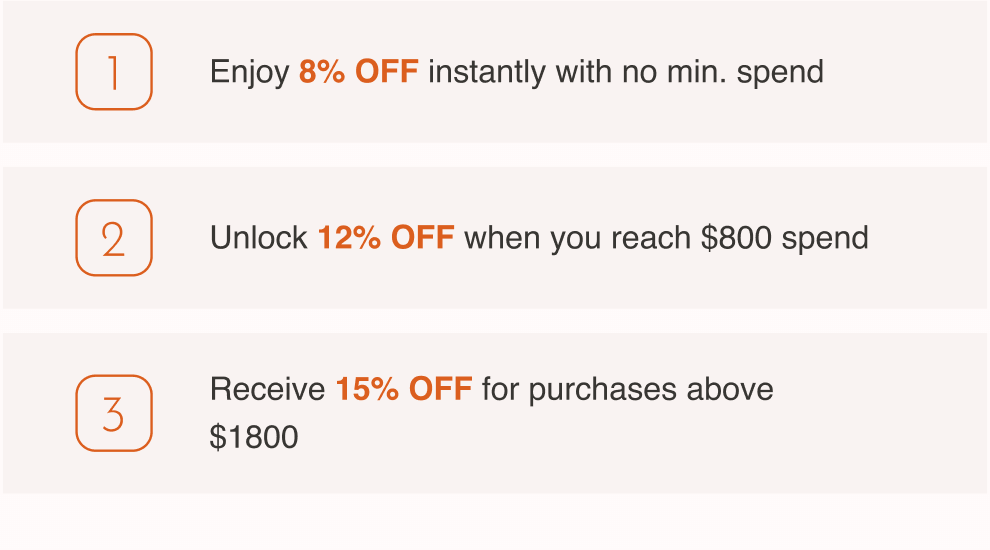 1

Enjoy 8% OFF instantly with no min. spend

2

Unlock 12% OFF when you reach $800 spend

3

Receive 15% OFF for purchases above $1800