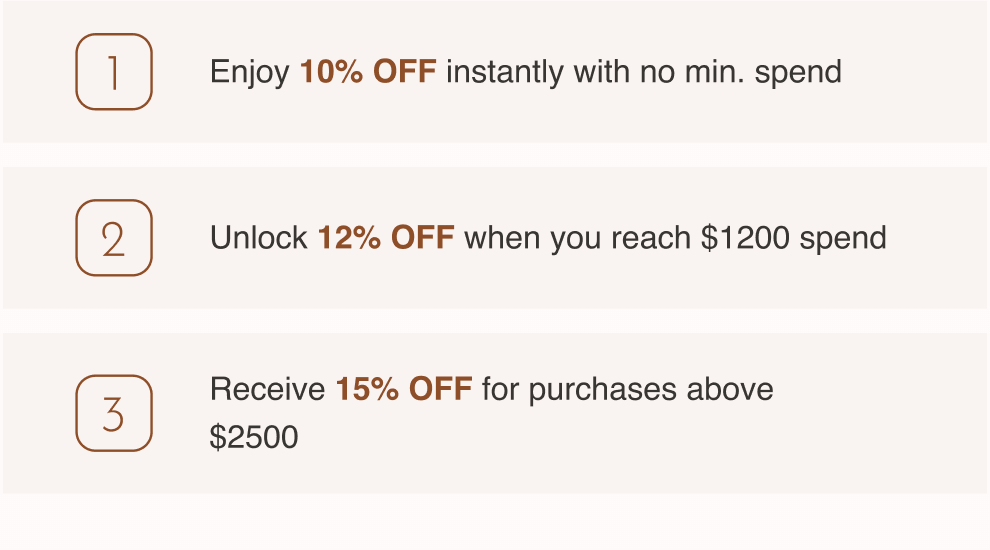 1

Enjoy 10% OFF instantly with no min. spend

2

Unlock 12% OFF when you reach $1200 spend

3

Receive 15% OFF for purchases above $2500