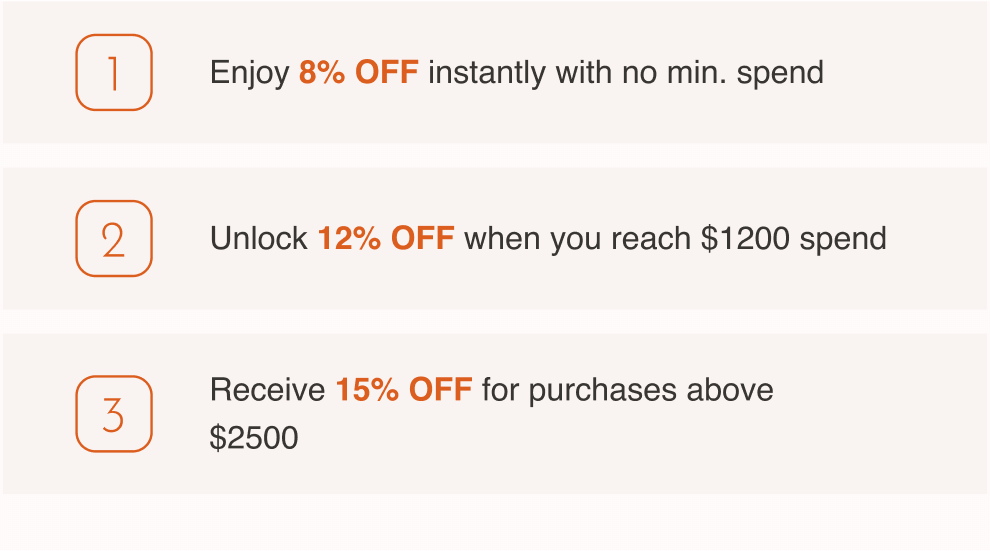 1

Enjoy 8% OFF instantly with no min. spend

2

Unlock 12% OFF when you reach $1200 spend

3

Receive 15% OFF for purchases above $2500