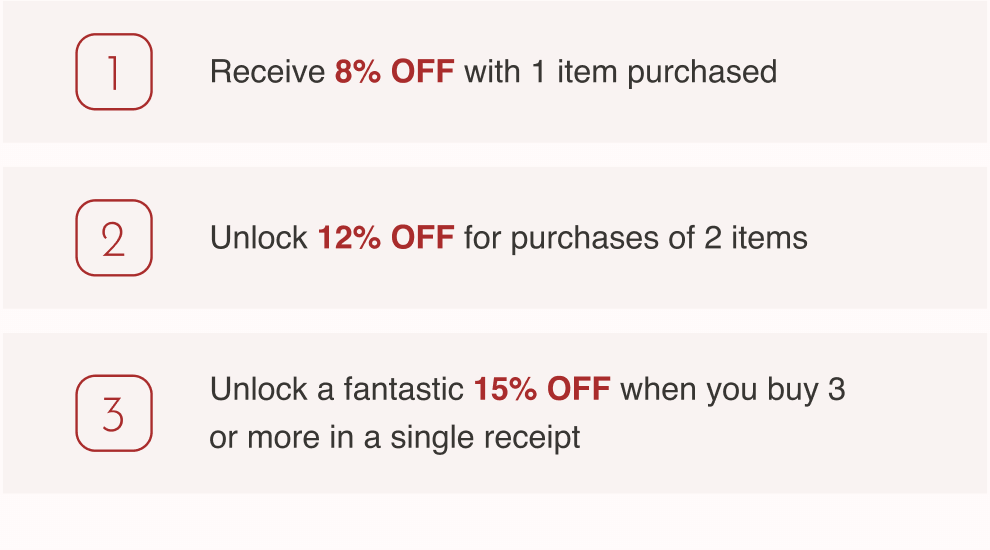 1

Receive 8% OFF with 1 item purchased

2

Unlock 12% OFF for purchases of 2 items

3

Unlock a fantastic 15% OFF when you buy 3 or more in a single receipt