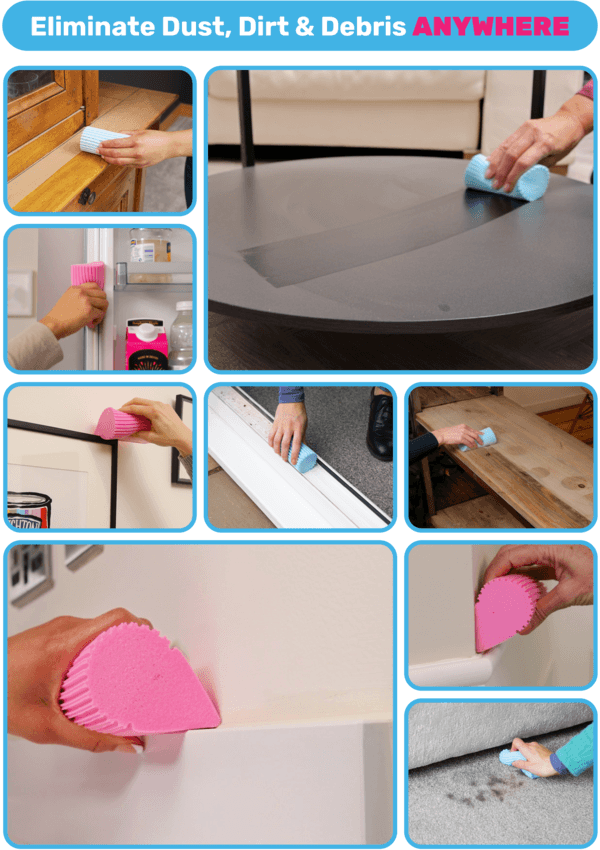 Eliminate Dust, Dirt & Debris ANYWHERE