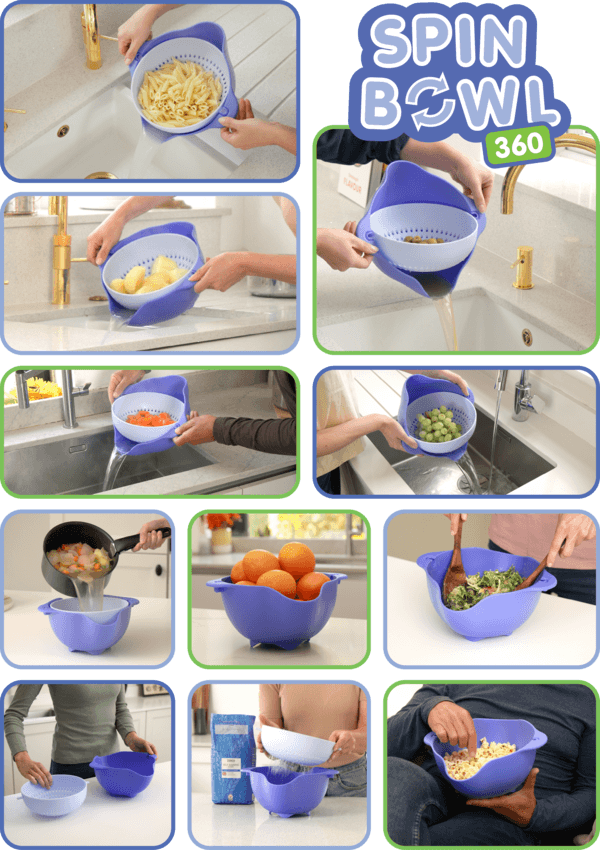 SPIN BOWL 360