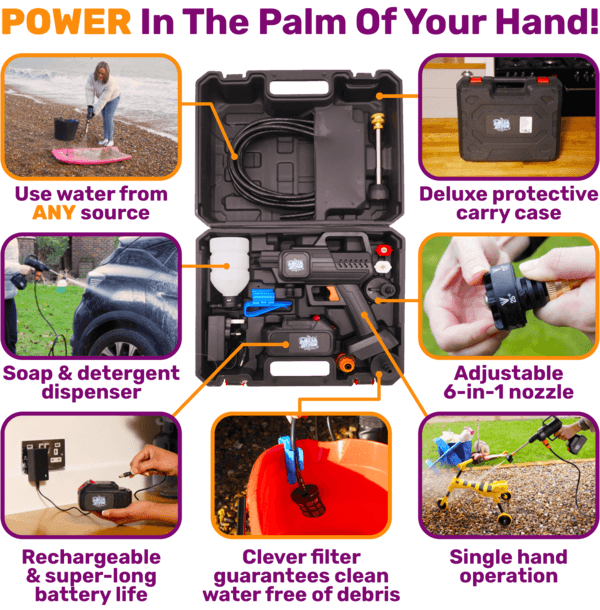 POWER In The Palm Of Your Hand!

Use water from ANY source

Deluxe protective carry case

Soap & detergent dispenser

Adjustable 6-in-1 nozzle

Rechargeable & super-long battery life

Clever filter guarantees clean water free of debris

Single hand operation