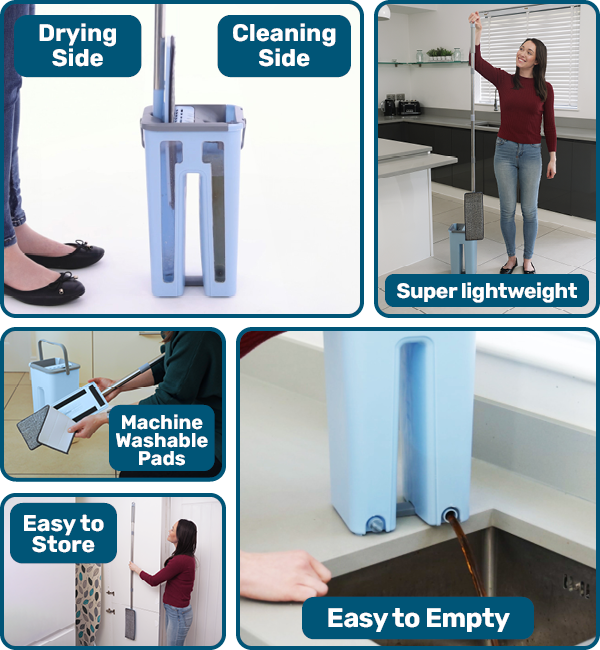 Drying Side

Cleaning Side

Super lightweight

Machine Washable Pads

Easy to Store

Easy to Empty