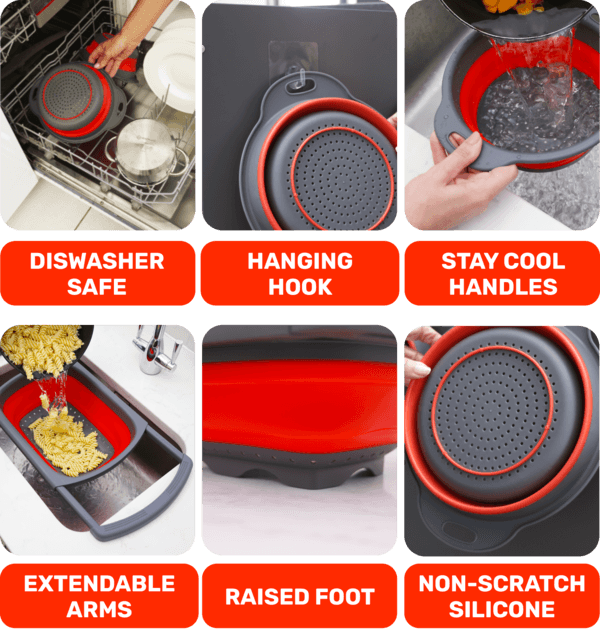 DISWASHER SAFE

HANGING HOOK

STAY COOL HANDLES

EXTENDABLE ARMS

RAISED FOOT

NON-SCRATCH SILICONE