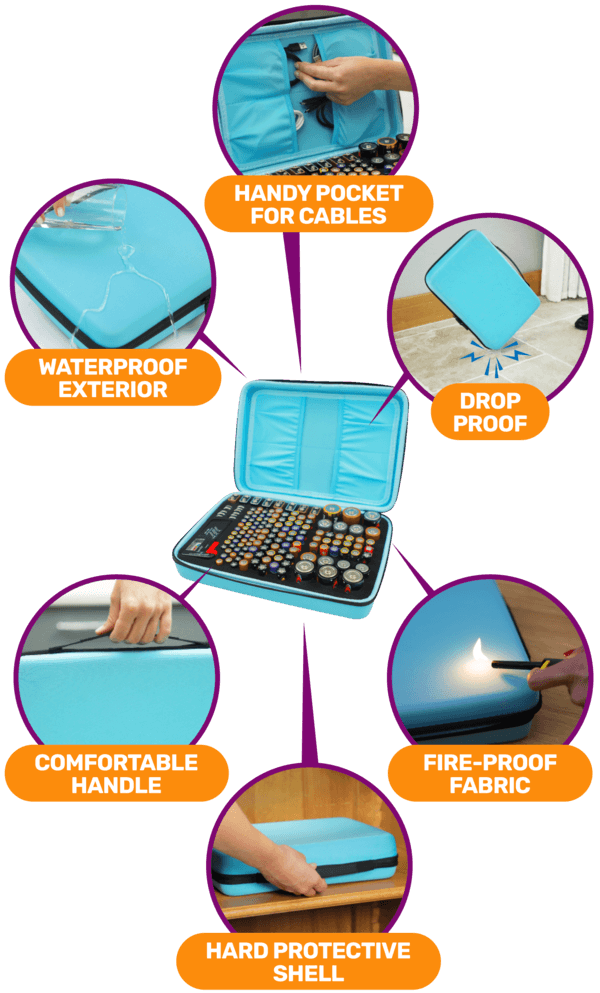 HANDY POCKET FOR CABLES

WATERPROOF EXTERIOR

DROP PROOF

COMFORTABLE HANDLE

FIRE-PROOF FABRIC

HARD PROTECTIVE SHELL