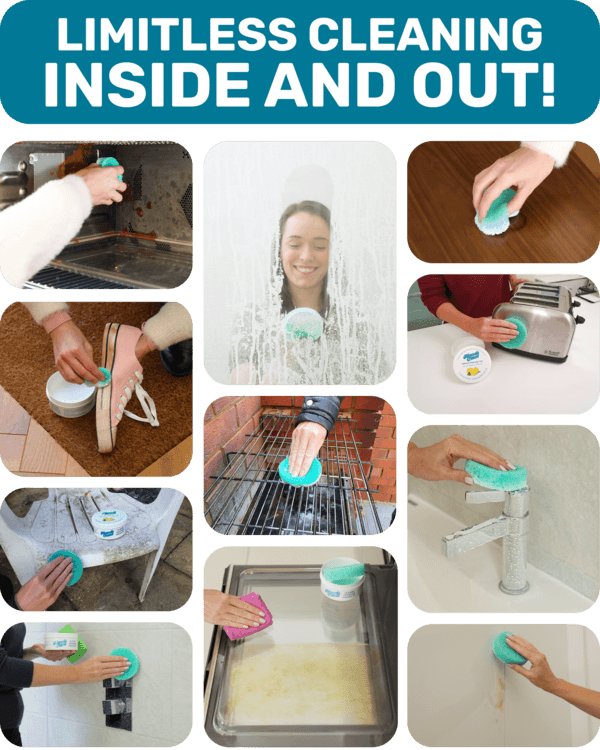 LIMITLESS CLEANING
INSIDE AND OUT!