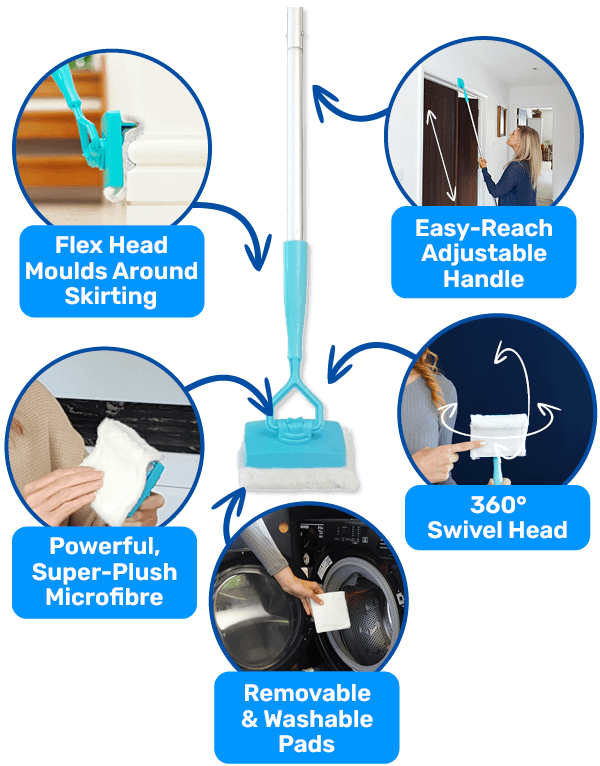 Flex Head Moulds Around Skirting

Easy-Reach Adjustable Handle

Powerful, Super-Plush Microfibre

360° Swivel Head

Removable & Washable Pads