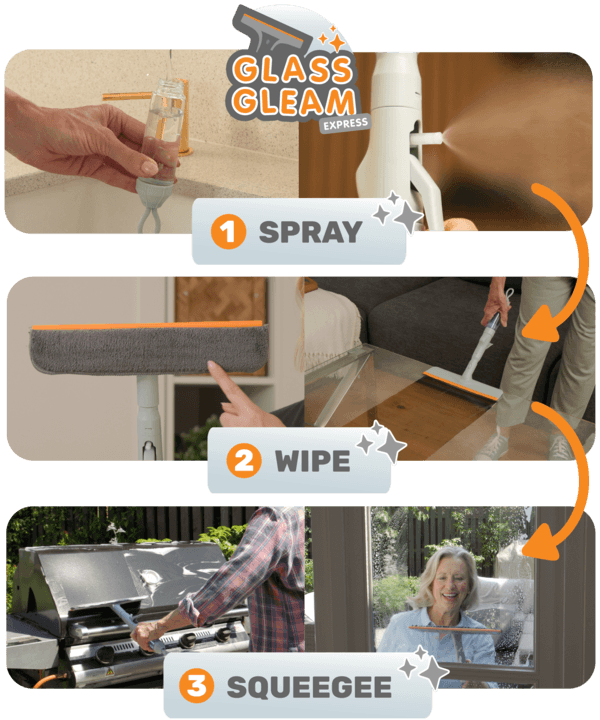 GLASS GLEAM EXPRESS

1 SPRAY

2 WIPE

3 SQUEEGEE