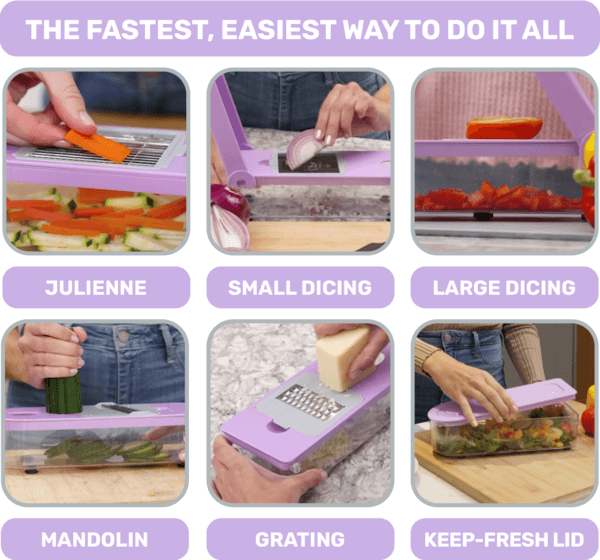 THE FASTEST, EASIEST WAY TO DO IT ALL

JULIENNE

SMALL DICING

LARGE DICING

MANDOLIN

GRATING

KEEP-FRESH LID