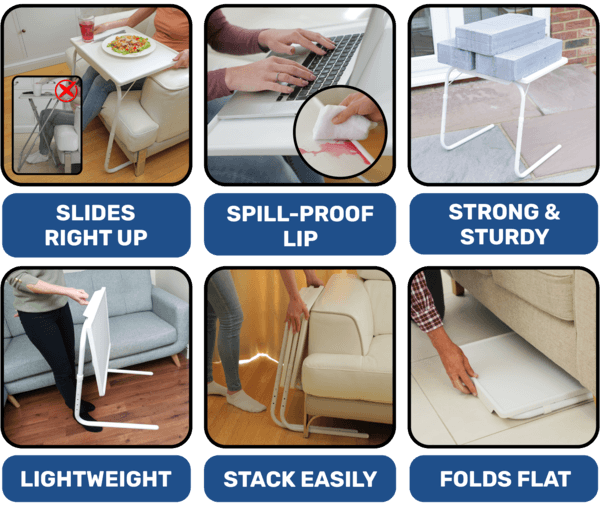 SLIDES RIGHT UP

SPILL-PROOF LIP

STRONG & STURDY

LIGHTWEIGHT

STACK EASILY

FOLDS FLAT