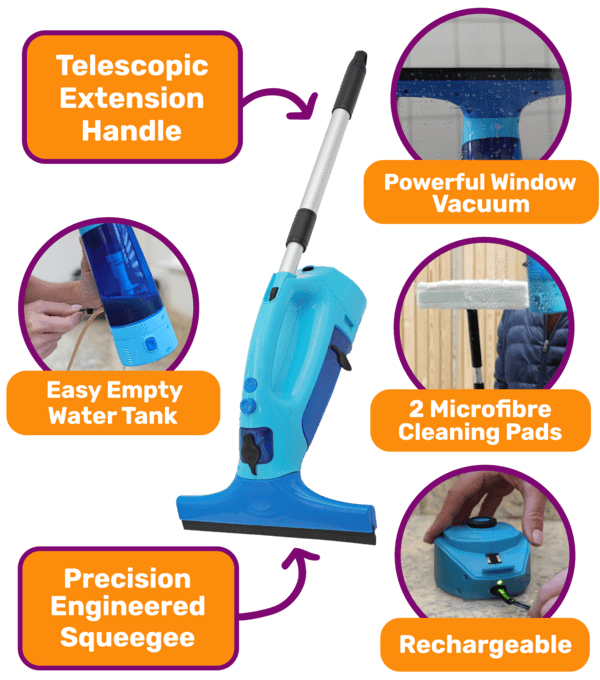 Telescopic Extension Handle

Powerful Window Vacuum

Easy Empty Water Tank

2 Microfibre Cleaning Pads

Precision Engineered Squeegee

Rechargeable