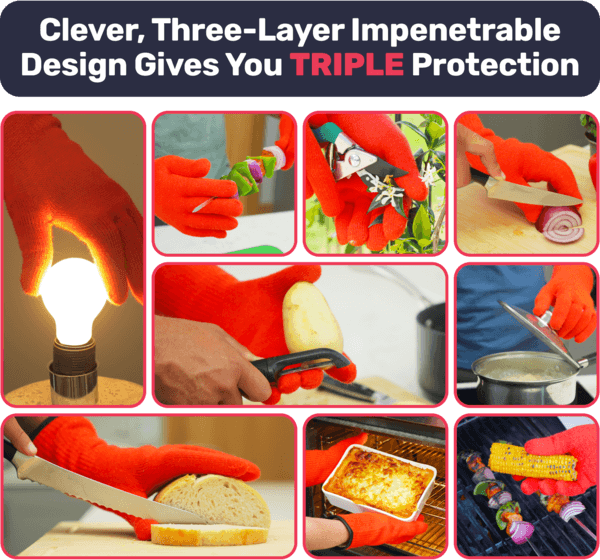 Clever, Three-Layer Impenetrable Design Gives You TRIPLE Protection