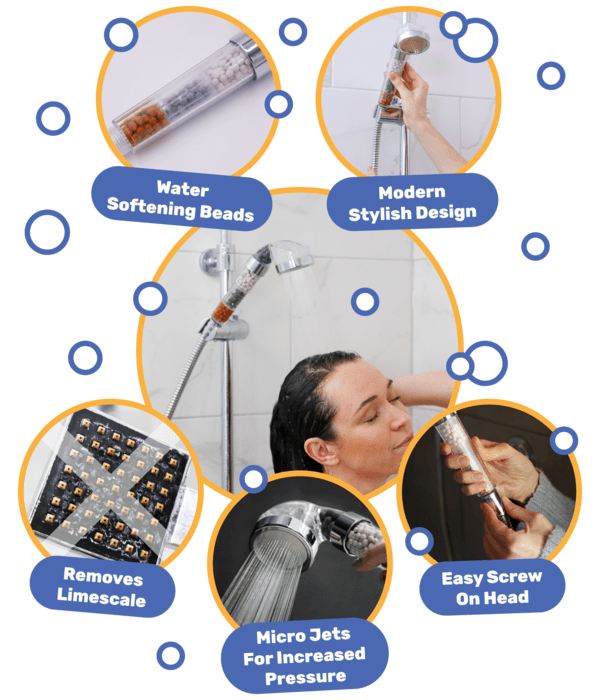 Water Softening Beads

Modern Stylish Design

Removes Limescale

Micro Jets For Increased Pressure

Easy Screw On Head