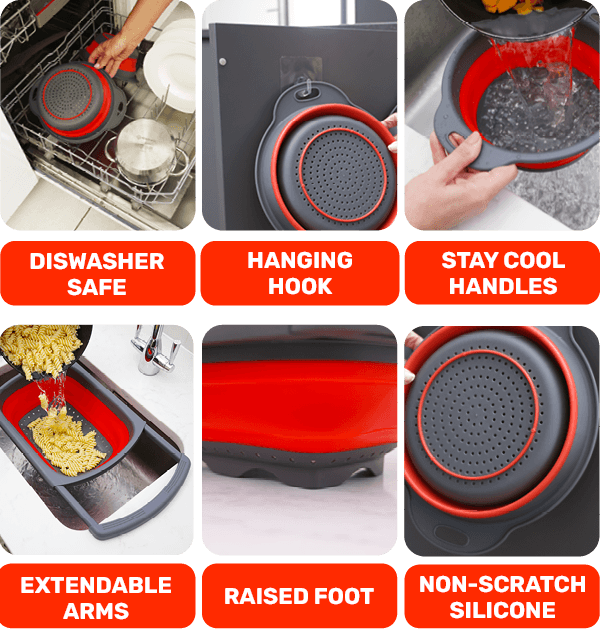 DISWASHER SAFE

HANGING HOOK

STAY COOL HANDLES

EXTENDABLE ARMS

RAISED FOOT

NON-SCRATCH SILICONE