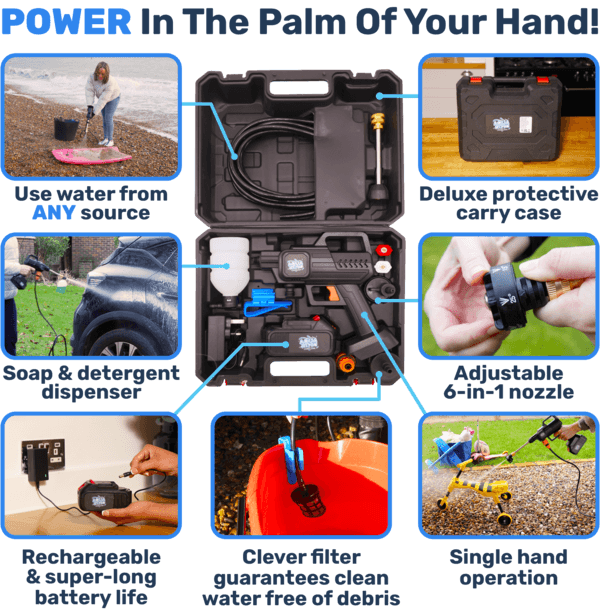 POWER In The Palm Of Your Hand!

Use water from ANY source

Deluxe protective carry case

Soap & detergent dispenser

Adjustable 6-in-1 nozzle

Rechargeable & super-long battery life

Clever filter guarantees clean water free of debris

Single hand operation