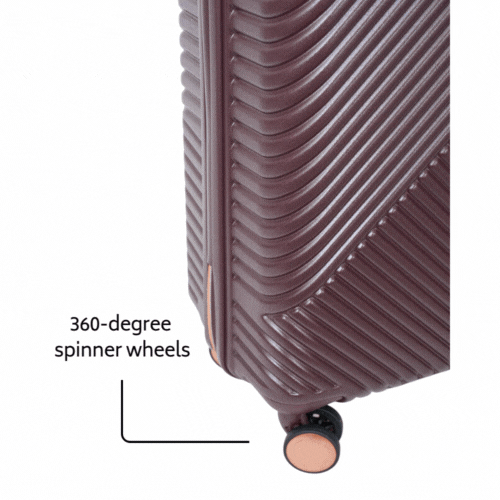 360-degree spinner wheels