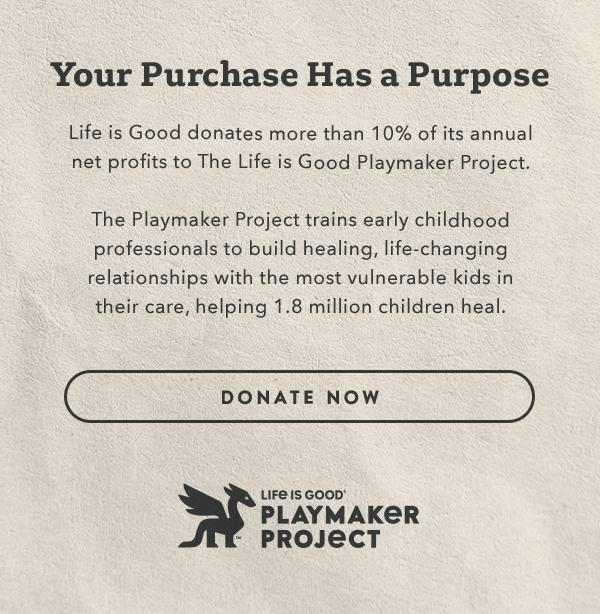 Your Purchase Has a Purpose

Life is Good donates more than 10% of its annual net profits to The Life is Good Playmaker Project.

The Playmaker Project trains early childhood professionals to build healing, life-changing relationships with the most vulnerable kids in their care, helping 1.8 million children heal.

DONATE NOW

LIFE IS GOOD
PLAYMAKER
PROJECT