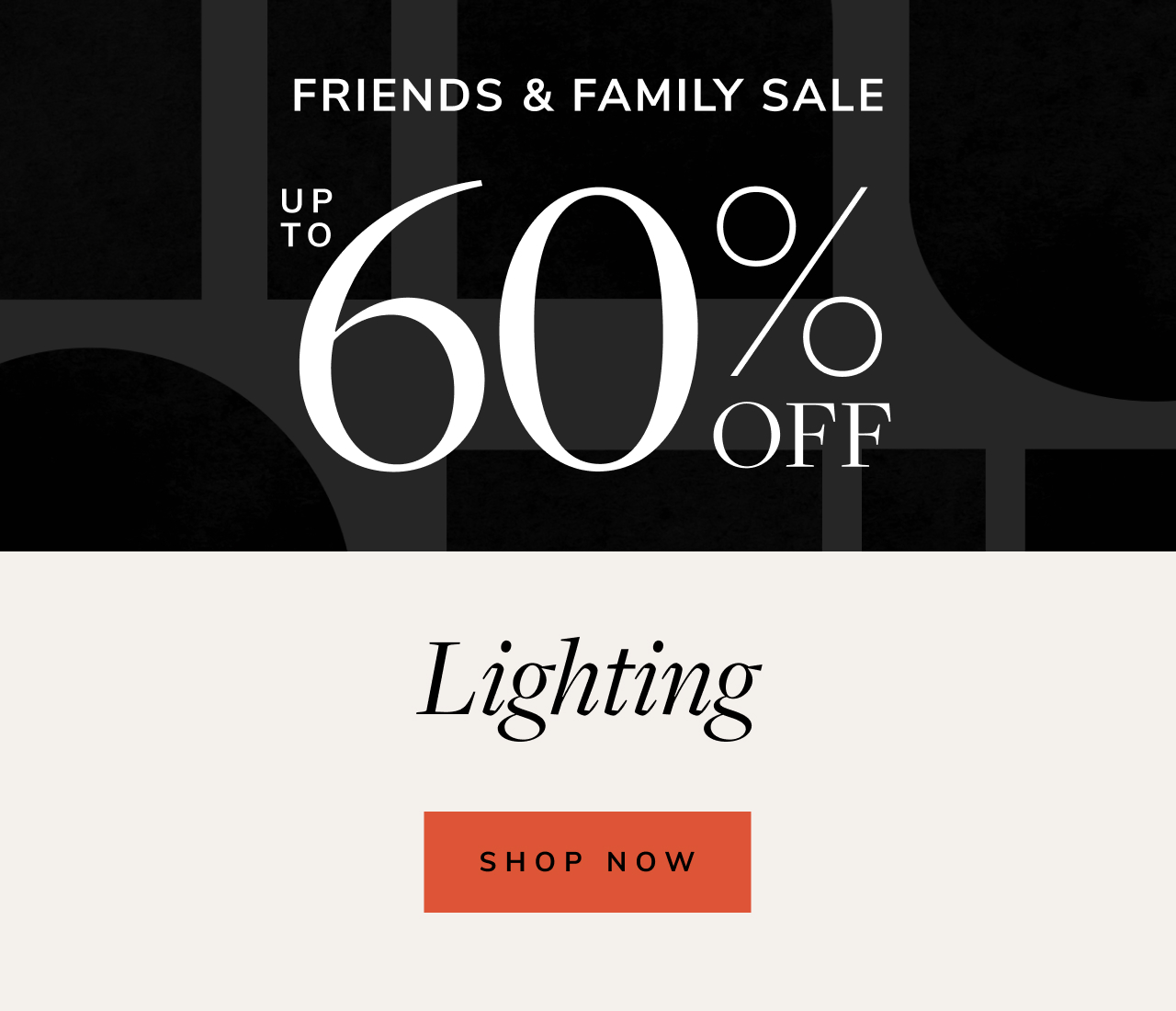 FRIENDS & FAMILY SALE

UP TO 60% OFF

Lighting

SHOP NOW