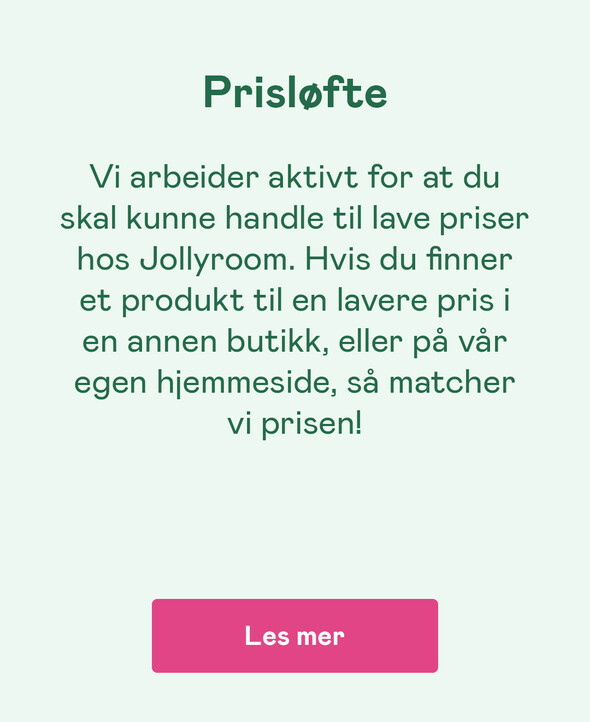 Prisløfte

Vi arbeider aktivt for at du skal kunne handle til lave priser hos Jollyroom. Hvis du finner et produkt til en lavere pris i en annen butikk, eller på vår egen hjemmeside, så matcher vi prisen!

Les mer