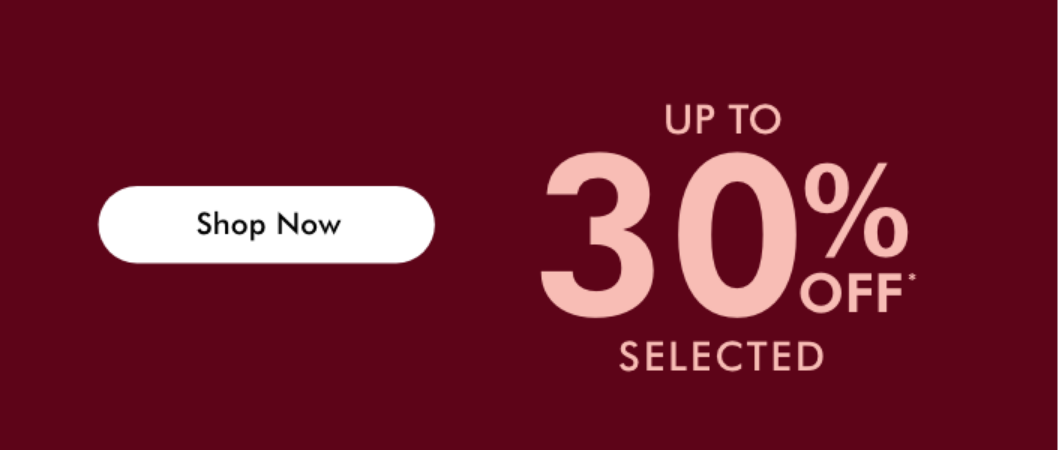 Shop Now

UP TO
30%
OFF*
SELECTED