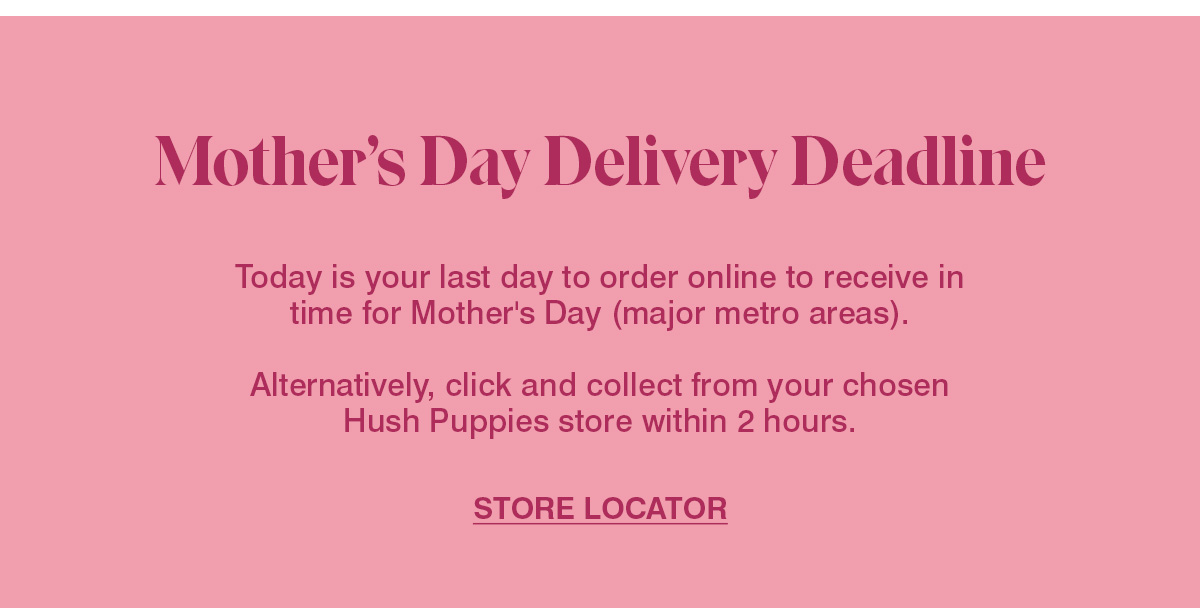 Mother's Day Delivery Deadline

Today is your last day to order online to receive in time for Mother's Day (major metro areas).

Alternatively, click and collect from your chosen Hush Puppies store within 2 hours.

STORE LOCATOR