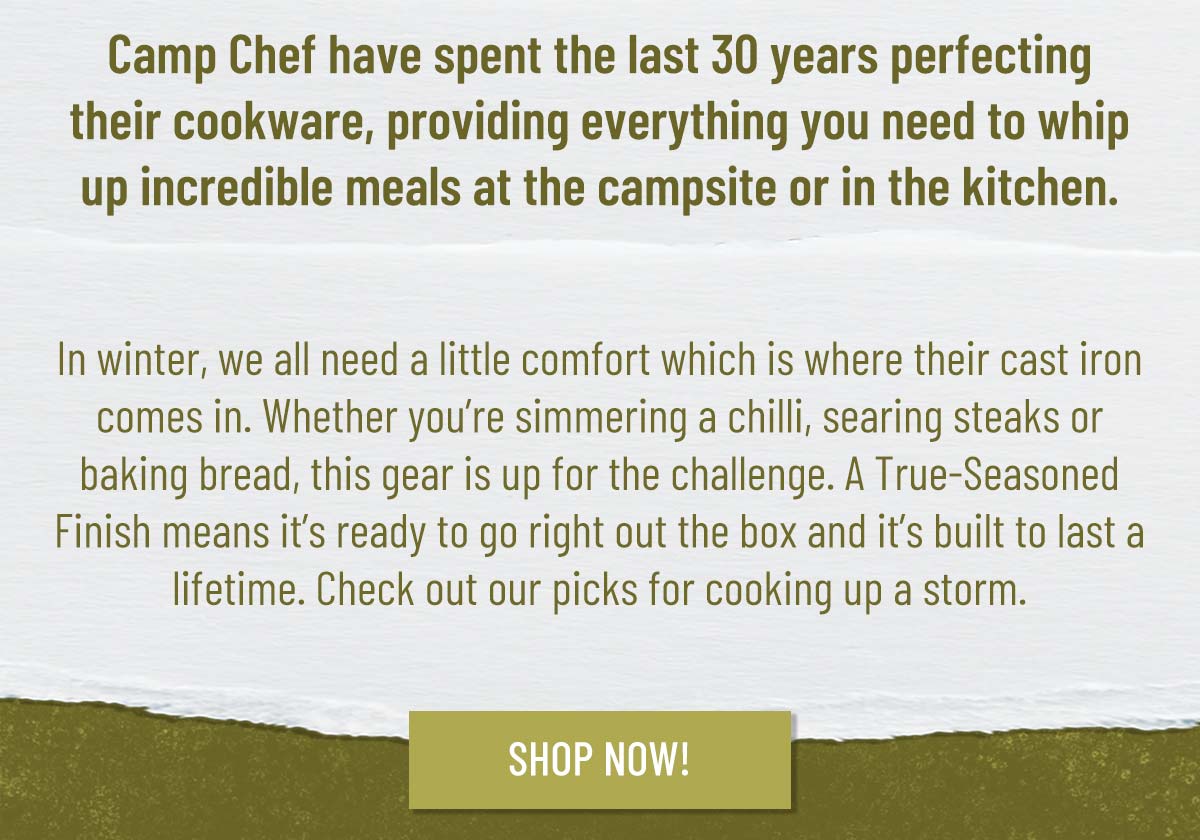 Camp Chef have spent the last 30 years perfecting their cookware, providing everything you need to whip up incredible meals at the campsite or in the kitchen.

In winter, we all need a little comfort which is where their cast iron comes in. Whether you're simmering a chilli, searing steaks or baking bread, this gear is up for the challenge. A True-Seasoned Finish means it's ready to go right out the box and it's built to last a lifetime. Check out our picks for cooking up a storm.

SHOP NOW!