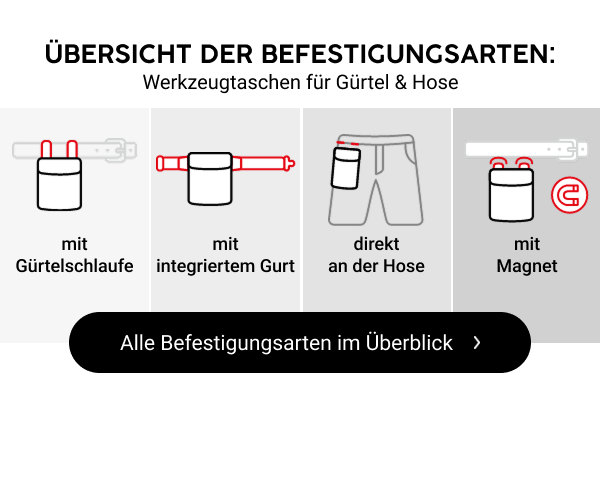 ÜBERSICHT DER BEFESTIGUNGSARTEN:
Werkzeugtaschen für Gürtel & Hose

mit Gürtelschlaufe

mit integriertem Gurt

direkt an der Hose

mit Magnet

Alle Befestigungsarten im Überblick ›