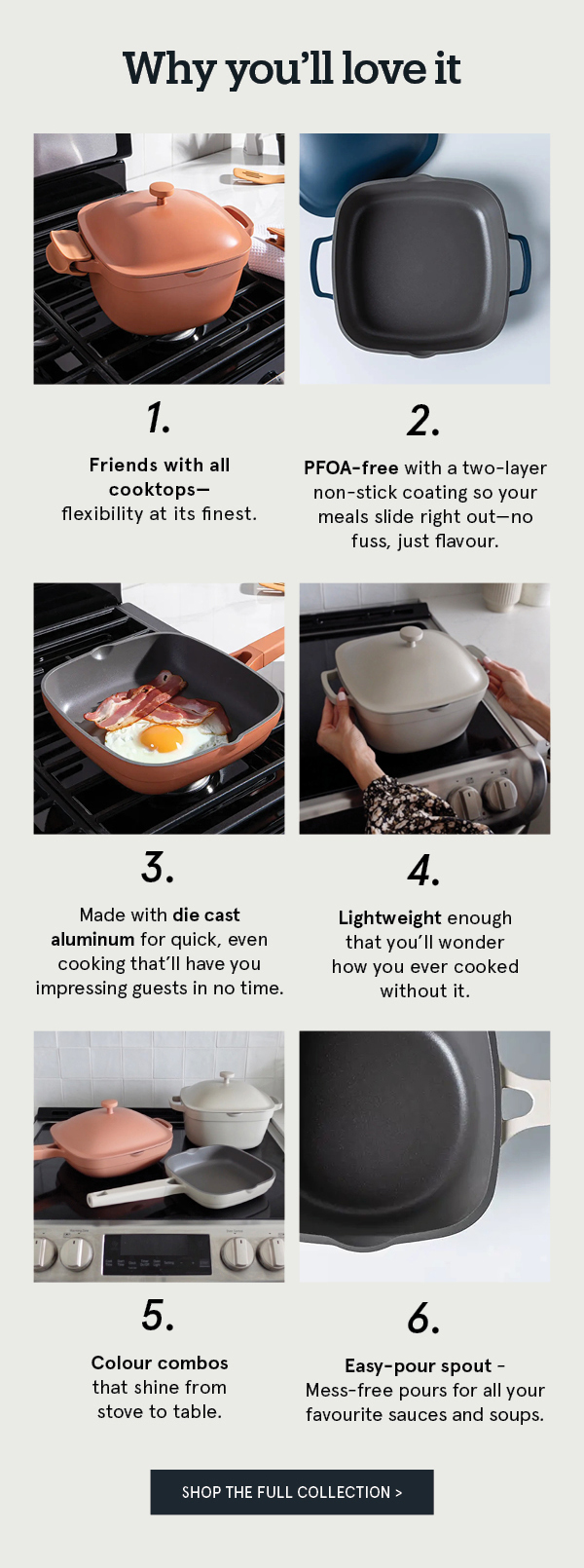 Why you'll love it

1.

Friends with all cooktops— flexibility at its finest.

2.

PFOA-free with a two-layer non-stick coating so your meals slide right out—no fuss, just flavour.

3.

Made with die cast aluminum for quick, even cooking that'll have you impressing guests in no time.

4.

Lightweight enough that you'll wonder how you ever cooked without it.

5.

Colour combos that shine from stove to table.

6.

Easy-pour spout - Mess-free pours for all your favourite sauces and soups.

SHOP THE FULL COLLECTION >