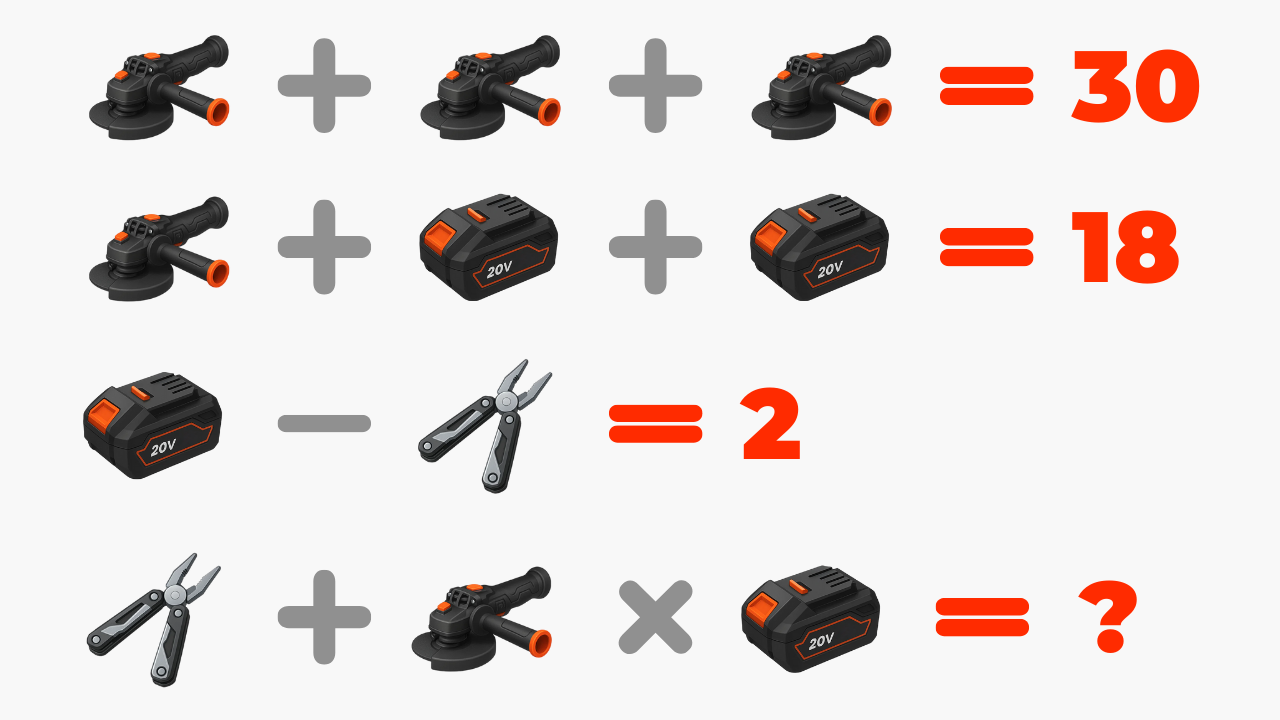 + + = 30

+ 20V + 20V = 18

20V − = 2

+ × 20V = ?